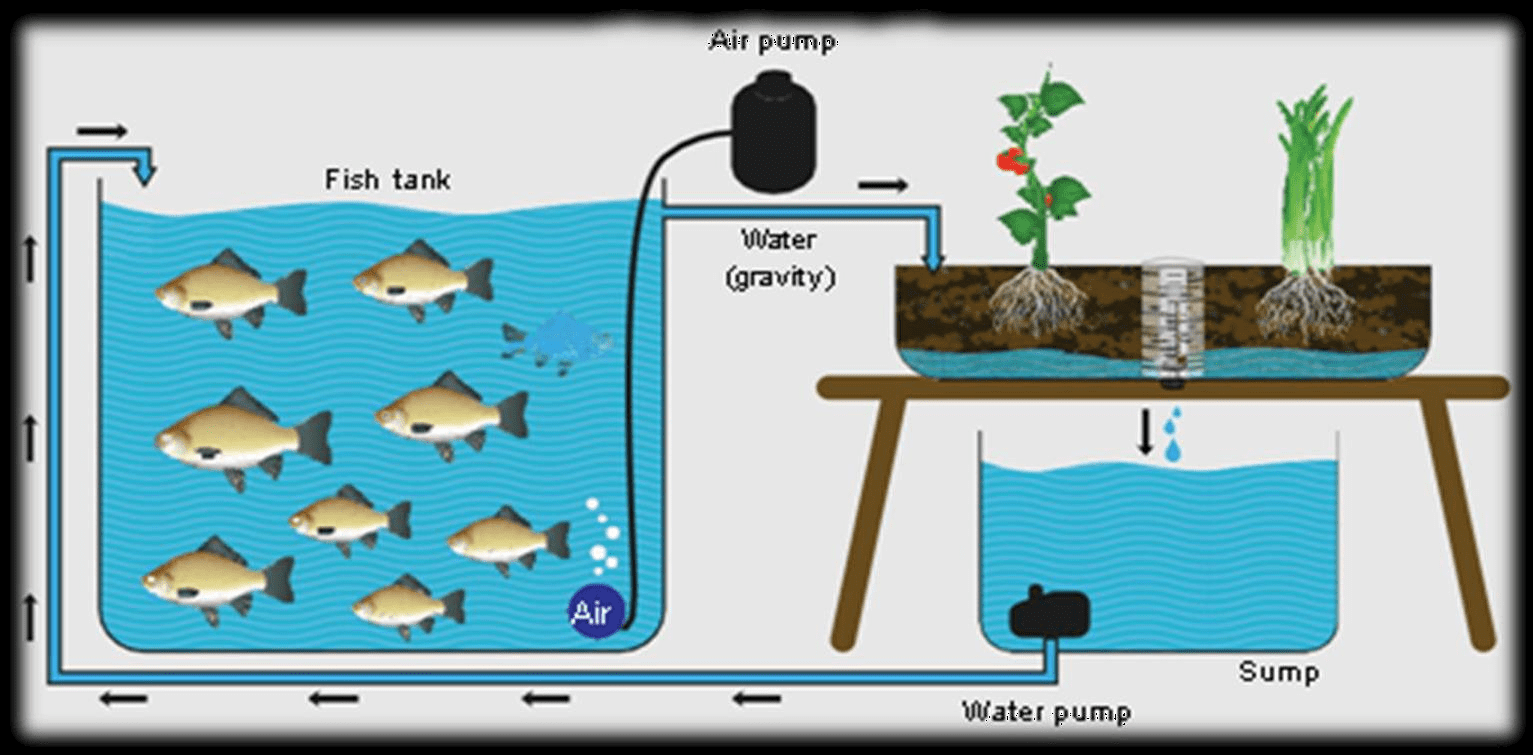 Air pump

Fish tank

Water (gravity)

Air

Sump

Water pump